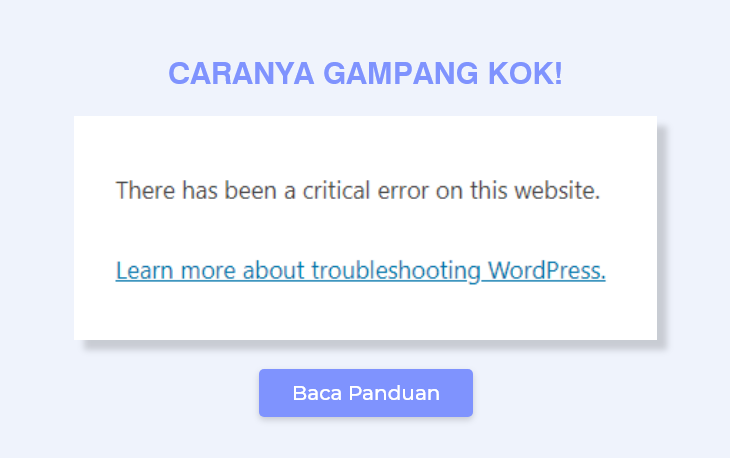 CARANYA GAMPANG KOK!

There has been a critical error on this website.

Learn more about troubleshooting WordPress.

Baca Panduan